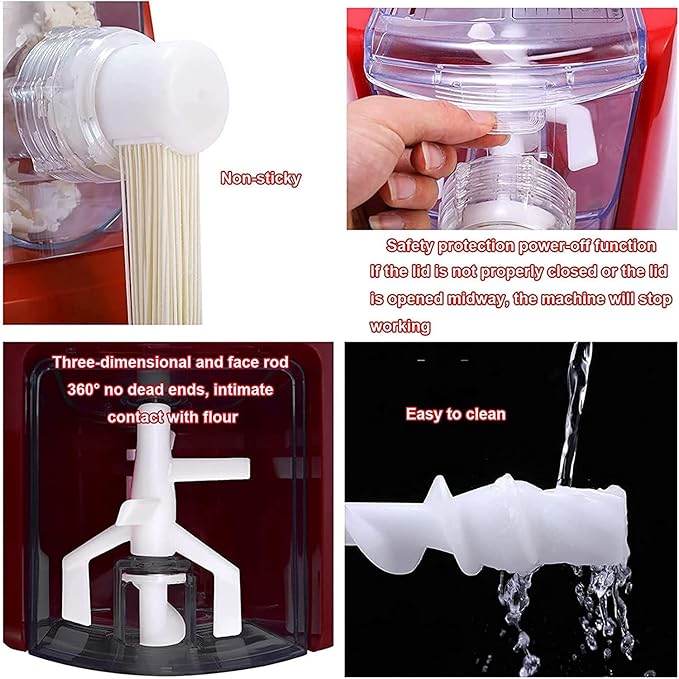 Non-sticky

Safety protection power-off function
If the lid is not properly closed or the lid is opened midway, the machine will stop working

Three-dimensional and face rod 360° no dead ends, intimate contact with flour

Easy to clean